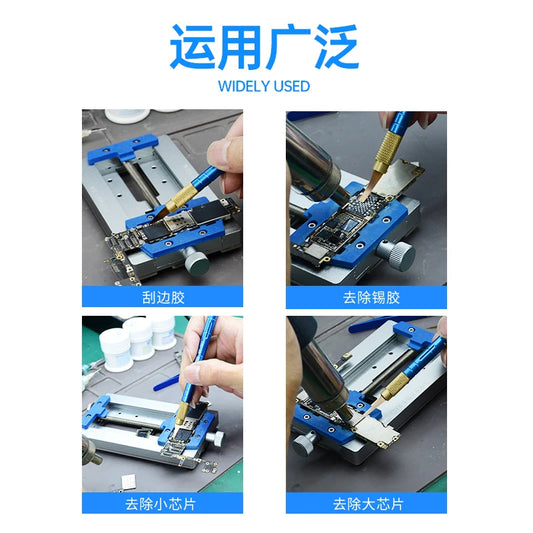 运用广泛
WIDELY USED

刮边胶

去除锡胶

去除小芯片

去除大芯片