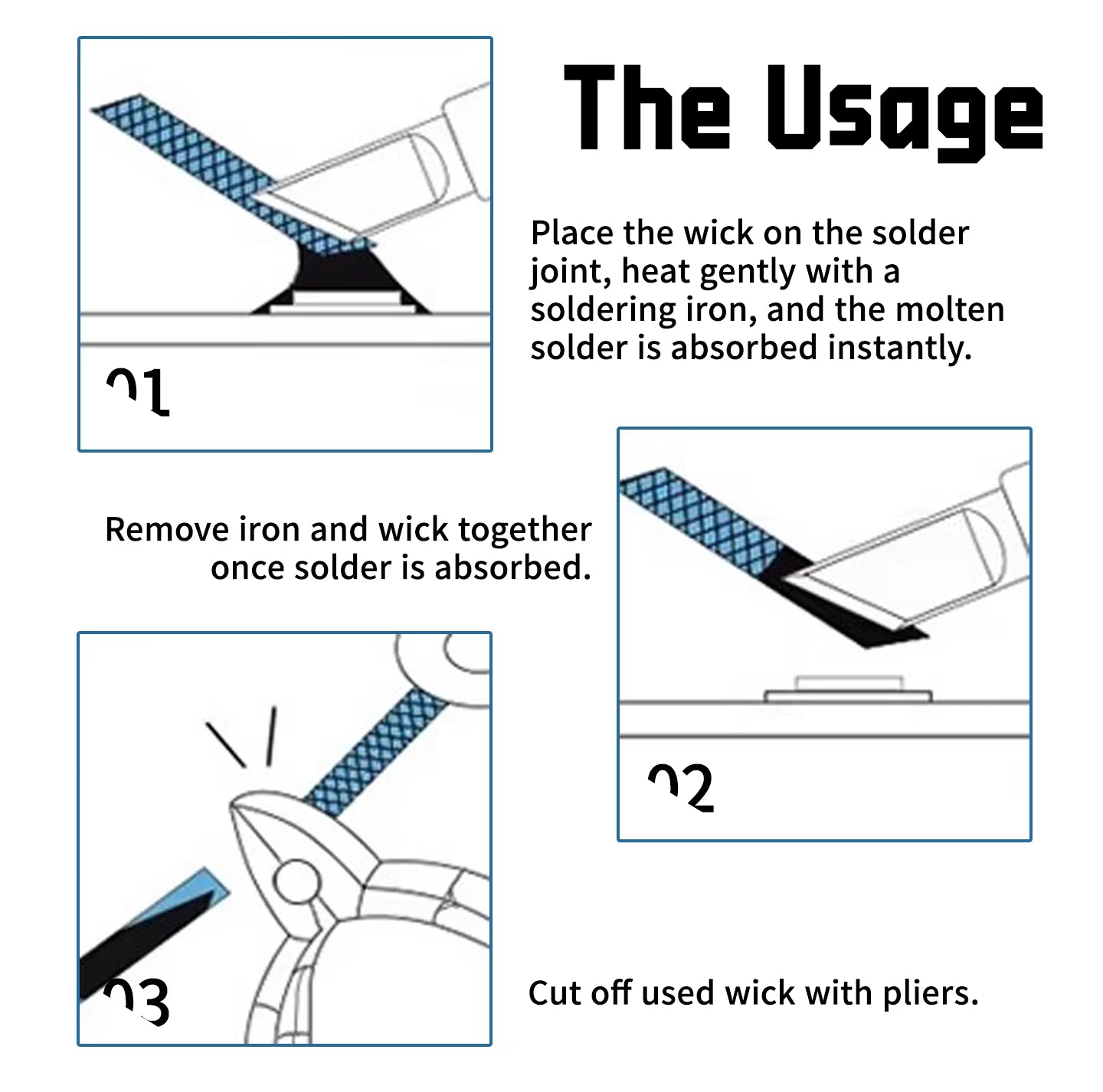 The Usage

01

Place the wick on the solder joint, heat gently with a soldering iron, and the molten solder is absorbed instantly.

Remove iron and wick together once solder is absorbed.

02

03

Cut off used wick with pliers.